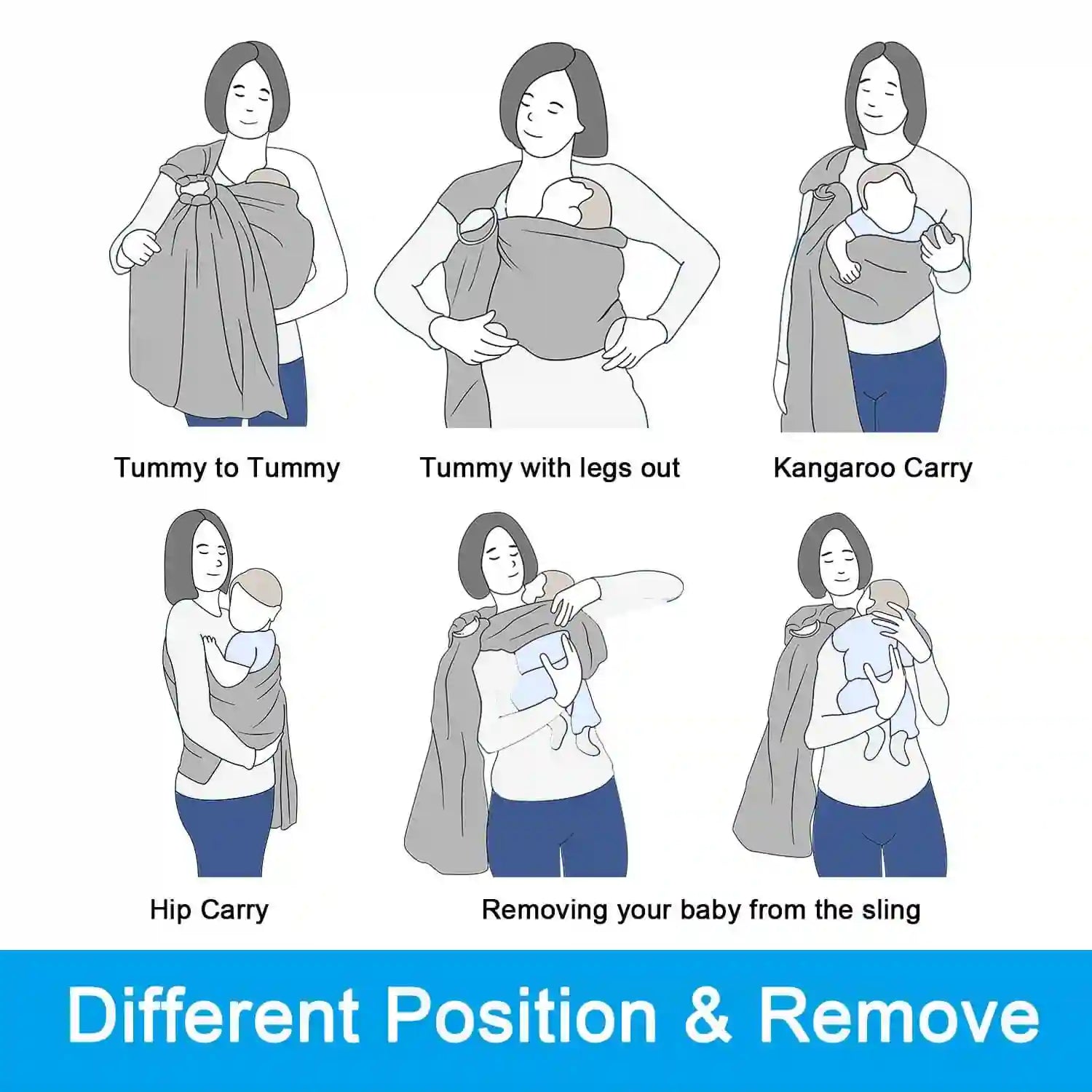 Tummy to Tummy

Tummy with legs out

Kangaroo Carry

Hip Carry

Removing your baby from the sling

Different Position & Remove